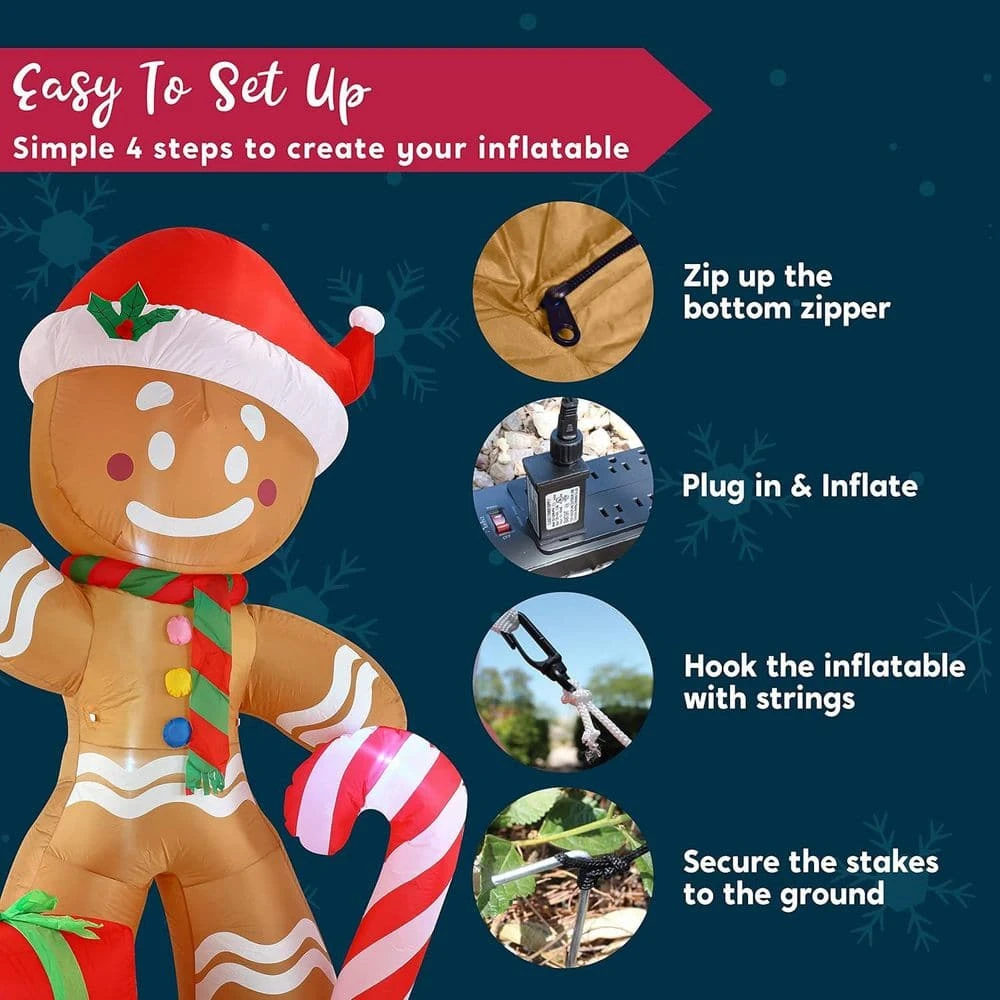 Easy To Set Up
Simple 4 steps to create your inflatable

Zip up the bottom zipper

Plug in & Inflate

Hook the inflatable with strings

Secure the stakes to the ground